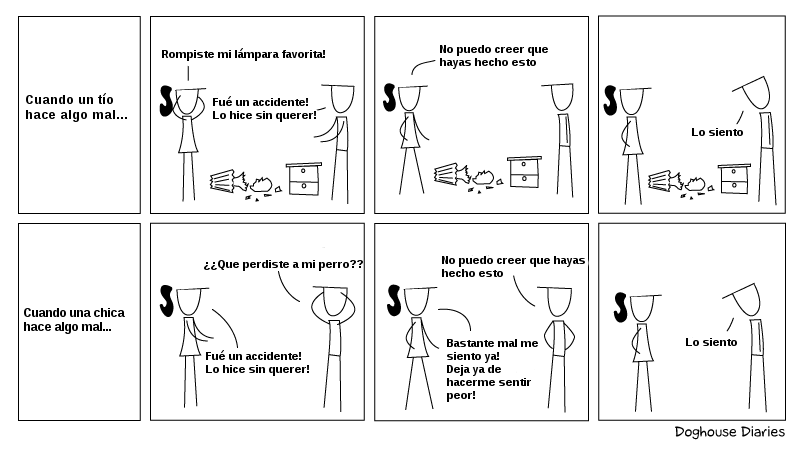 Cuando un tío hace algo mal...

Rompiste mi lámpara favorita!

Fué un accidente! Lo hice sin querer!

No puedo creer que hayas hecho esto

Lo siento

Cuando una chica hace algo mal...

¿¿Que perdiste a mi perro??

Fué un accidente! Lo hice sin querer!

No puedo creer que hayas hecho esto

Bastante mal me siento ya! Deja ya de hacerme sentir peor!

Lo siento

Doghouse Diaries